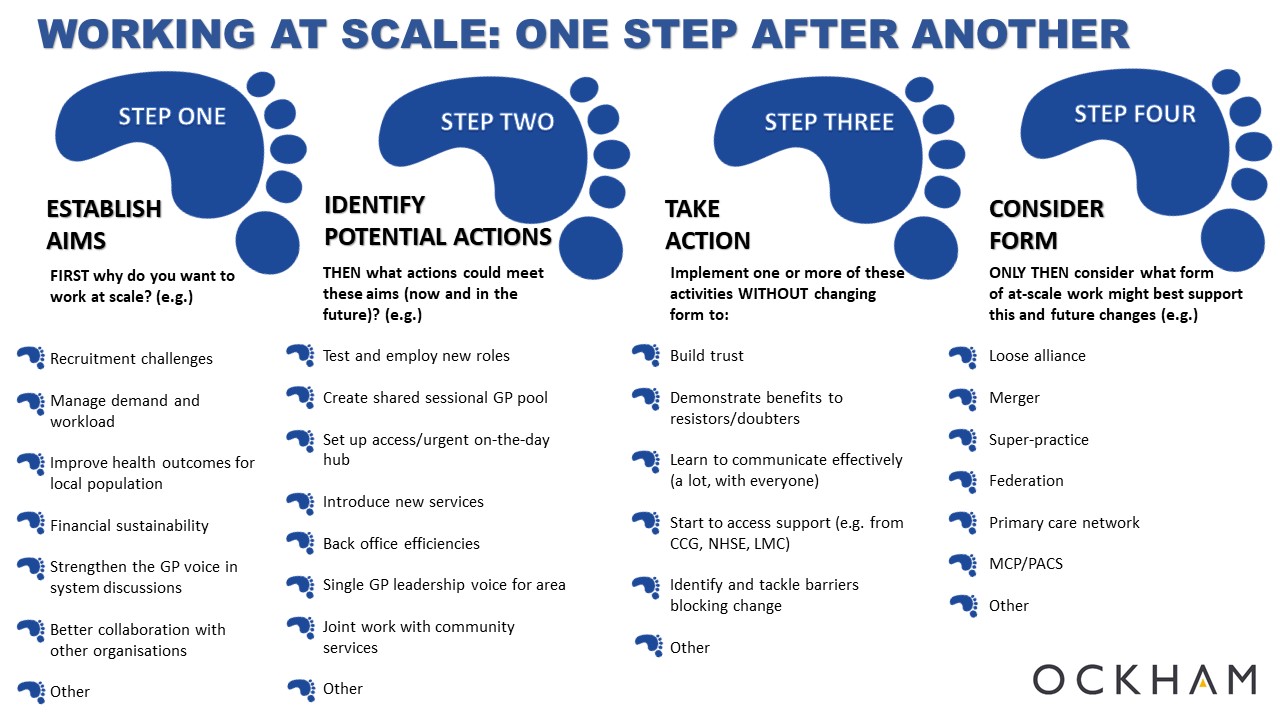 WORKING AT SCALE: ONE STEP AFTER ANOTHER

STEP ONE

ESTABLISH AIMS

FIRST why do you want to work at scale? (e.g.)

Recruitment challenges

Manage demand and workload

Improve health outcomes for local population

Financial sustainability

Strengthen the GP voice in system discussions

Better collaboration with other organisations

Other

STEP TWO

IDENTIFY POTENTIAL ACTIONS

THEN what actions could meet these aims (now and in the future)? (e.g.)

Test and employ new roles

Create shared sessional GP pool

Set up access/urgent on-the-day hub

Introduce new services

Back office efficiencies

Single GP leadership voice for area

Joint work with community services

Other

STEP THREE

TAKE ACTION

Implement one or more of these activities WITHOUT changing form to:

Build trust

Demonstrate benefits to resistors/doubters

Learn to communicate effectively (a lot, with everyone)

Start to access support (e.g. from CCG, NHSE, LMC)

Identify and tackle barriers blocking change

Other

STEP FOUR

CONSIDER FORM

ONLY THEN consider what form of at-scale work might best support this and future changes (e.g.)

Loose alliance

Merger

Super-practice

Federation

Primary care network

MCP/PACS

Other

OCKHAM